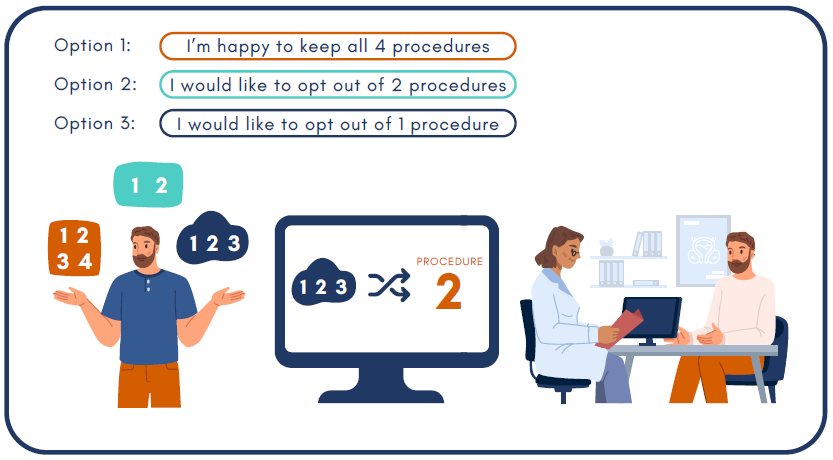 Option 1: I'm happy to keep all 4 procedures
Option 2: I would like to opt out of 2 procedures
Option 3: I would like to opt out of 1 procedure

1 2

1 2
3 4

1 2 3

1 2 3

PROCEDURE
2